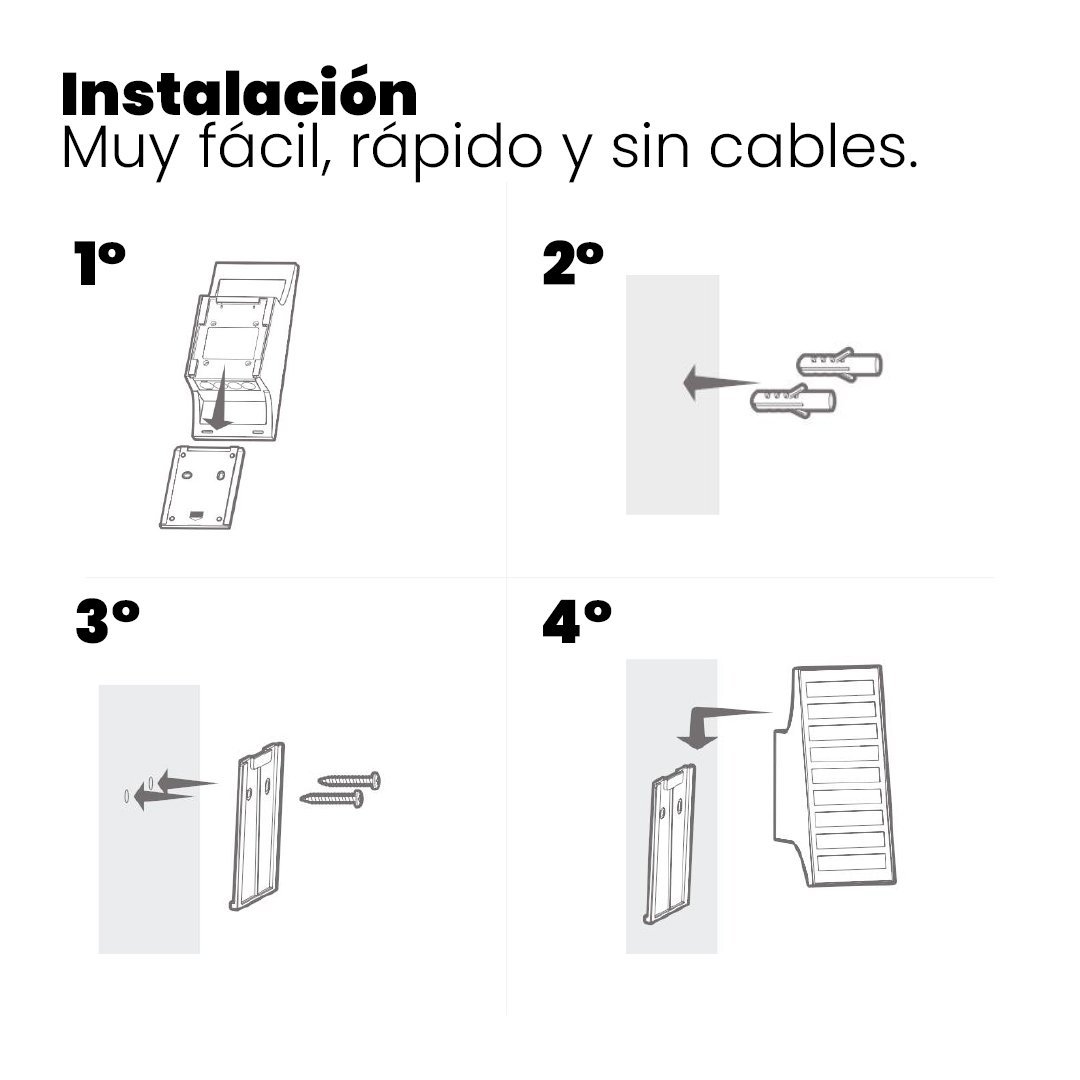 Instalación
Muy fácil, rápido y sin cables.

1º

2º

3º

4º